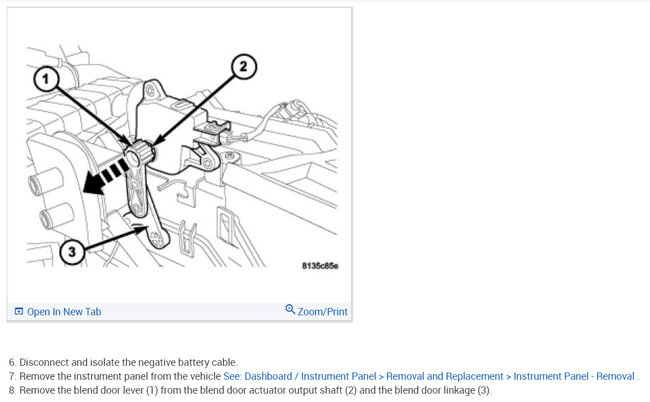 1
2
3
8135c85e

Open In New Tab
Zoom/Print

6. Disconnect and isolate the negative battery cable.
7. Remove the instrument panel from the vehicle See: Dashboard / Instrument Panel > Removal and Replacement > Instrument Panel - Removal .
8. Remove the blend door lever (1) from the blend door actuator output shaft (2) and the blend door linkage (3).