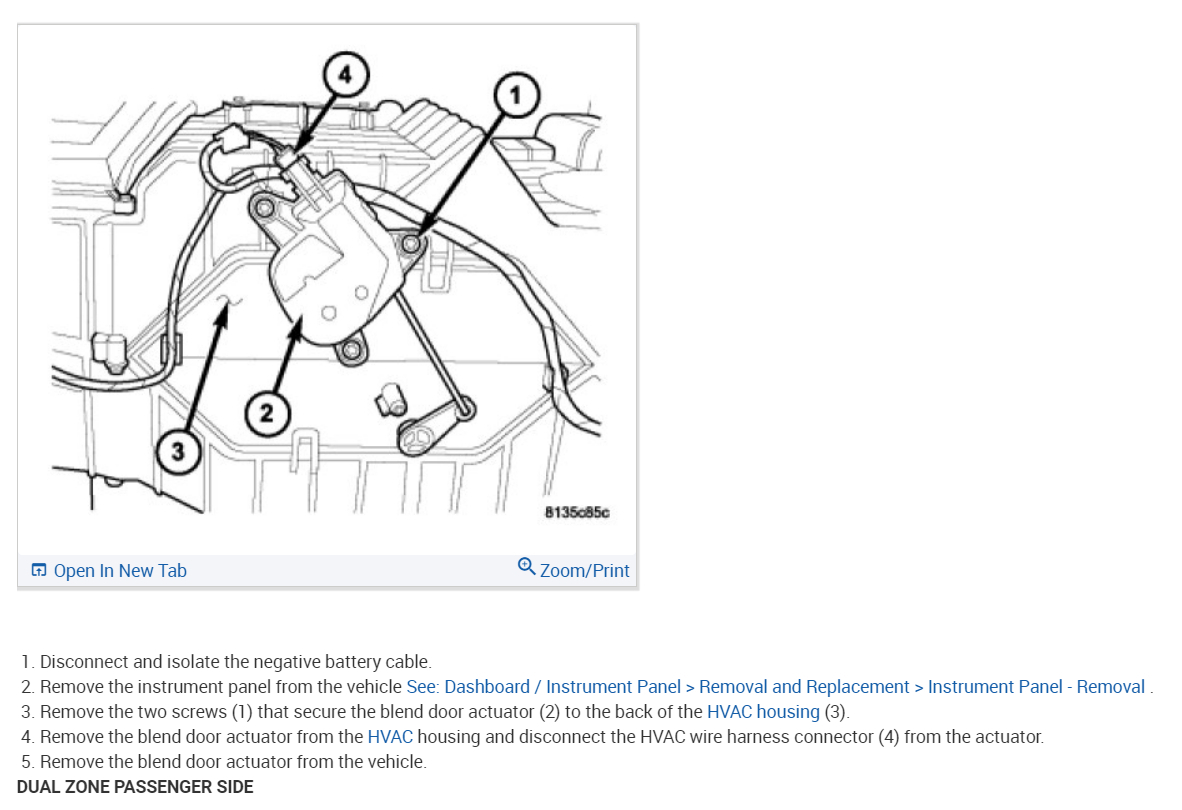 4
1
2
3
8135c85c

Open In New Tab
Zoom/Print

1. Disconnect and isolate the negative battery cable.
2. Remove the instrument panel from the vehicle See: Dashboard / Instrument Panel > Removal and Replacement > Instrument Panel - Removal .
3. Remove the two screws (1) that secure the blend door actuator (2) to the back of the HVAC housing (3).
4. Remove the blend door actuator from the HVAC housing and disconnect the HVAC wire harness connector (4) from the actuator.
5. Remove the blend door actuator from the vehicle.
DUAL ZONE PASSENGER SIDE