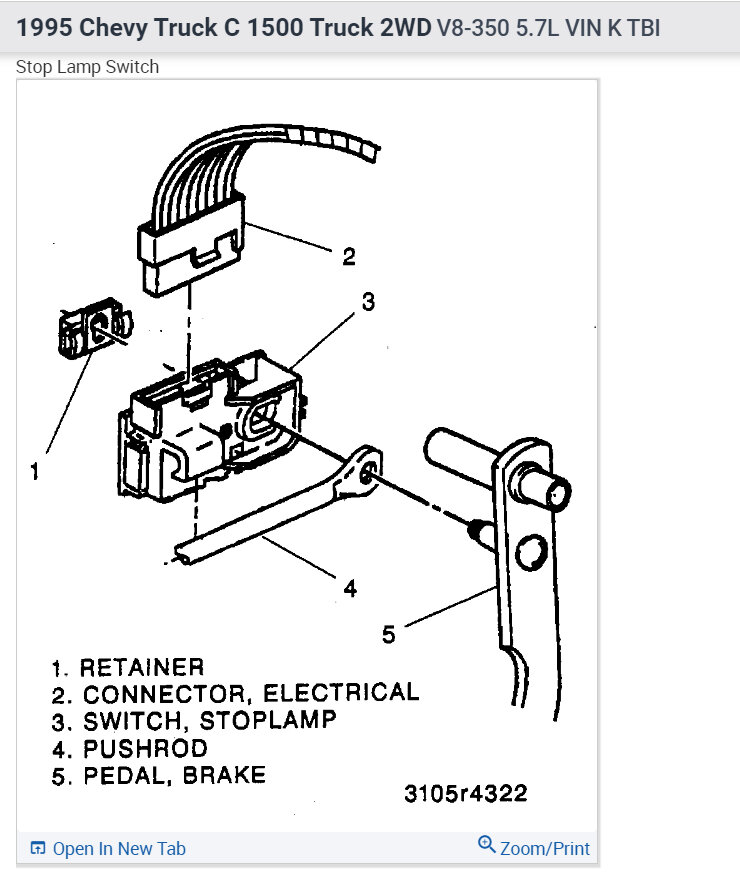 1995 Chevy Truck C 1500 Truck 2WD V8-350 5.7L VIN K TBI

Stop Lamp Switch

2

3

1

4

5

1. RETAINER
2. CONNECTOR, ELECTRICAL
3. SWITCH, STOPLAMP
4. PUSHROD
5. PEDAL, BRAKE

3105r4322

Open In New Tab

Zoom/Print