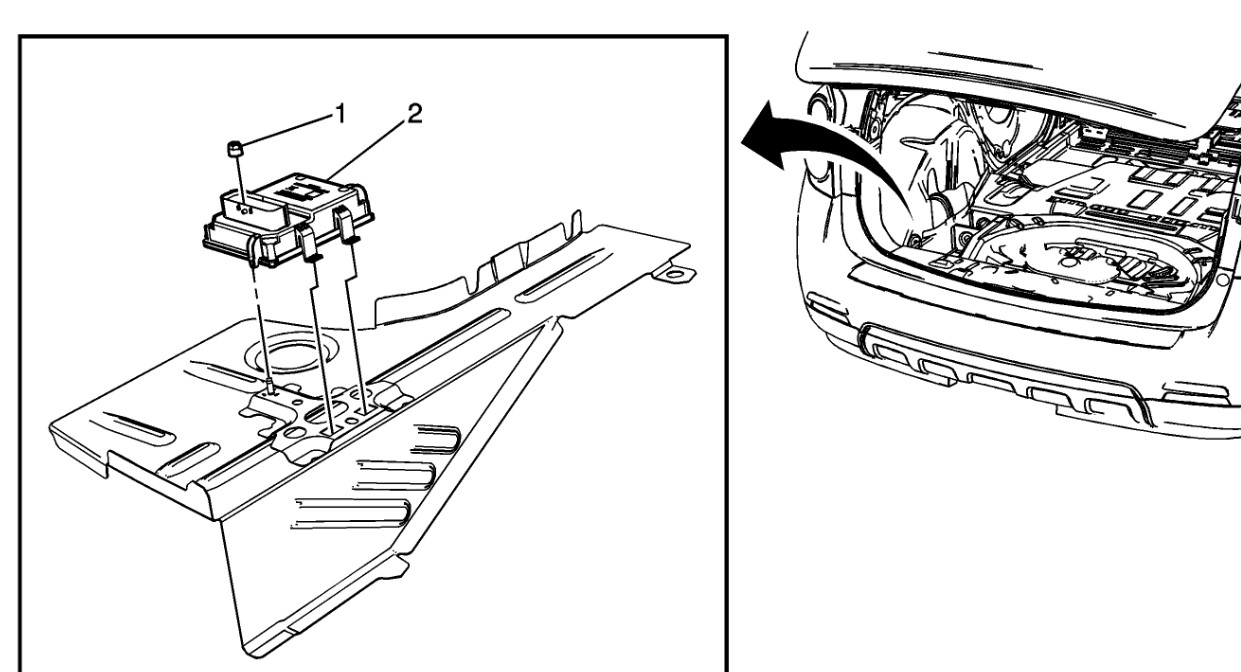 1
2