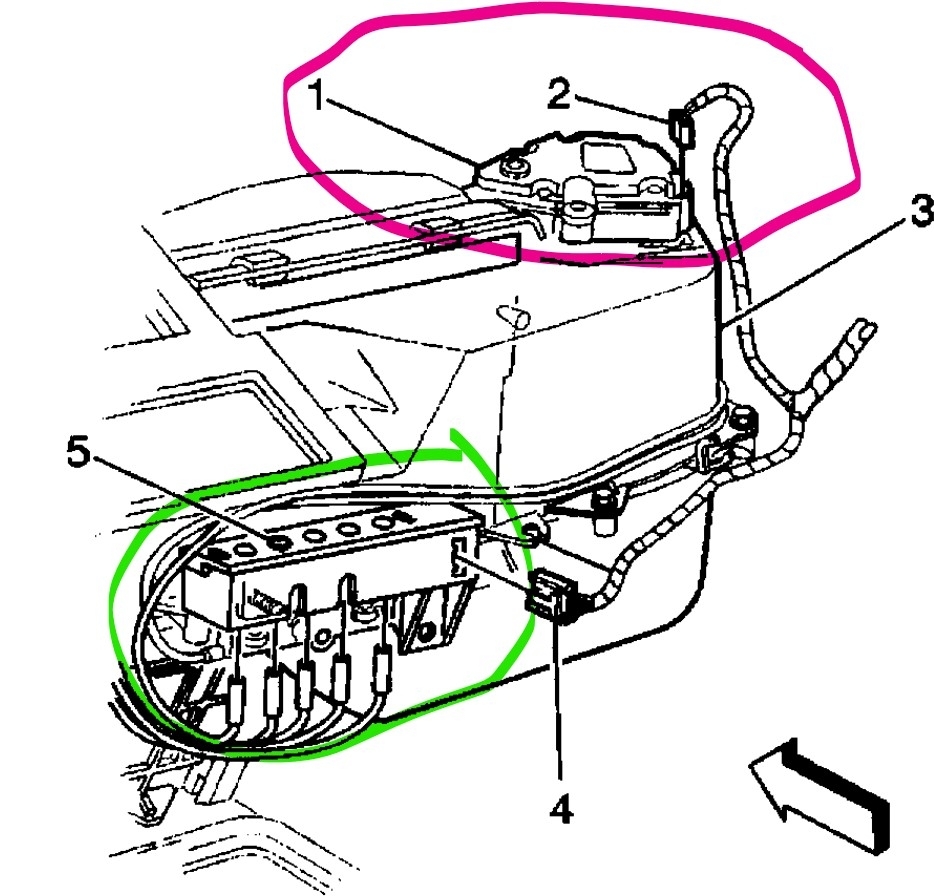 1
2
3
5
4