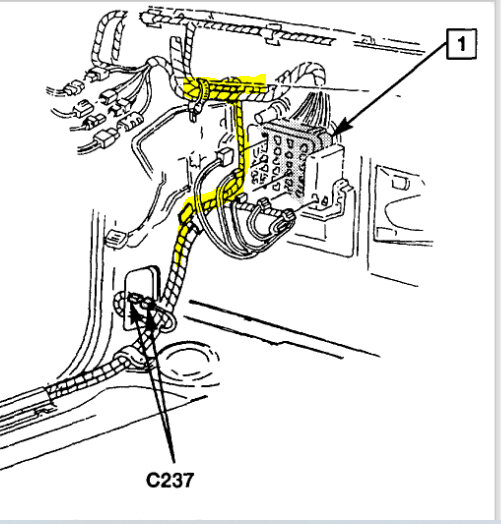 1

C237