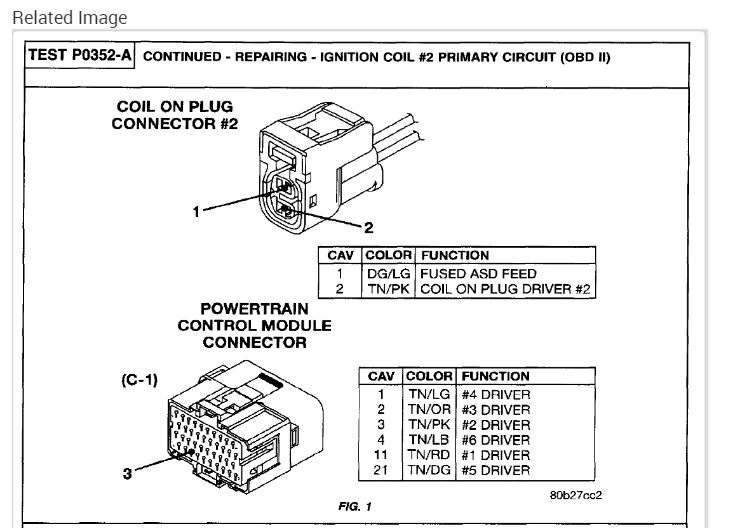 Related Image

TEST P0352-A CONTINUED - REPAIRING - IGNITION COIL #2 PRIMARY CIRCUIT (OBD II)

COIL ON PLUG CONNECTOR #2

1

2

| CAV | COLOR | FUNCTION |
|---|---|---|
| 1 | DG/LG | FUSED ASD FEED |
| 2 | TN/PK | COIL ON PLUG DRIVER #2 |

POWERTRAIN CONTROL MODULE CONNECTOR

(C-1)

3

| CAV | COLOR | FUNCTION |
|---|---|---|
| 1 | TN/LG | #4 DRIVER |
| 2 | TN/OR | #3 DRIVER |
| 3 | TN/PK | #2 DRIVER |
| 4 | TN/LB | #6 DRIVER |
| 11 | TN/RD | #1 DRIVER |
| 21 | TN/DG | #5 DRIVER |

80b27cc2

FIG. 1