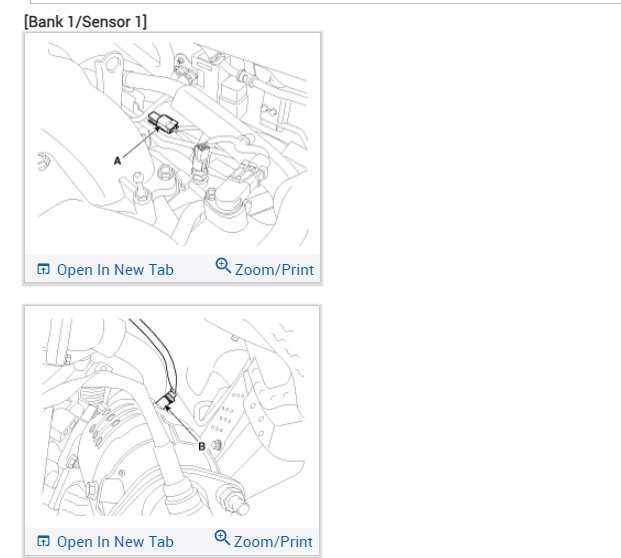 [Bank 1/Sensor 1]

A

Open In New Tab Zoom/Print

B

Open In New Tab Zoom/Print