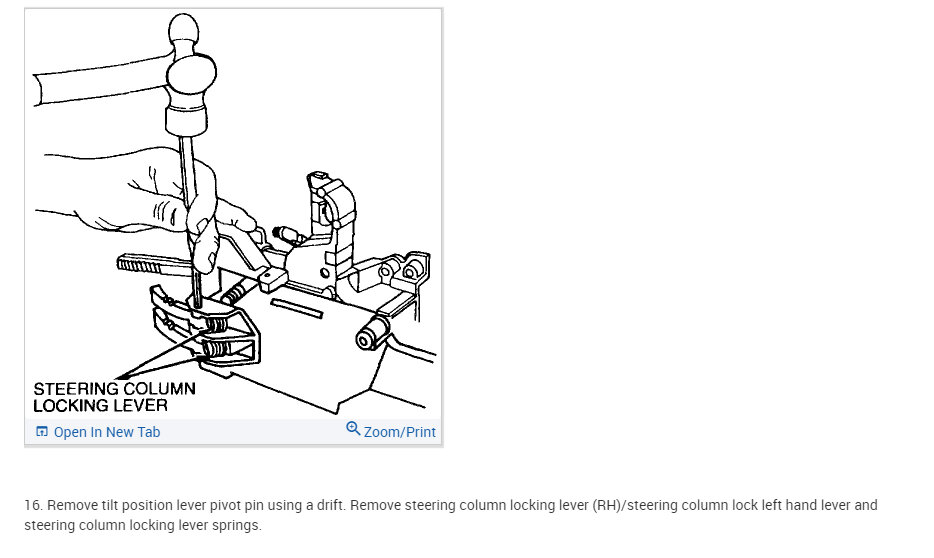 STEERING COLUMN
LOCKING LEVER

Open In New Tab

Zoom/Print

16. Remove tilt position lever pivot pin using a drift. Remove steering column locking lever (RH)/steering column lock left hand lever and steering column locking lever springs.