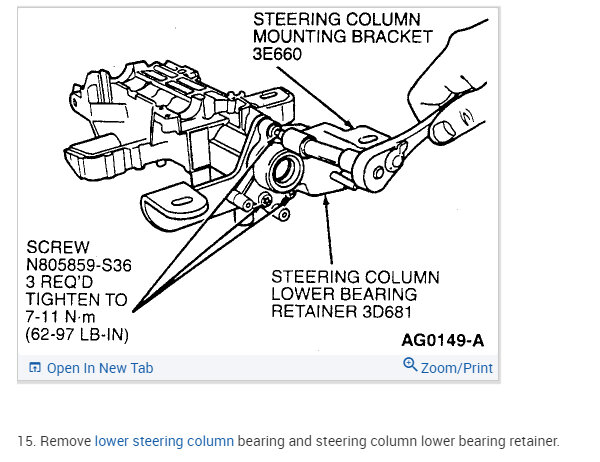 STEERING COLUMN MOUNTING BRACKET 3E660

SCREW N805859-S36 3 REQ'D TIGHTEN TO 7-11 N·m (62-97 LB-IN)

STEERING COLUMN LOWER BEARING RETAINER 3D681

AG0149-A

Open In New Tab

Zoom/Print

15. Remove lower steering column bearing and steering column lower bearing retainer.