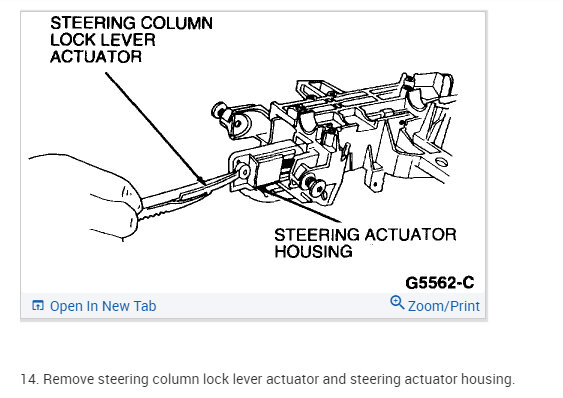 STEERING COLUMN LOCK LEVER ACTUATOR

STEERING ACTUATOR HOUSING

G5562-C

Open In New Tab

Zoom/Print

14. Remove steering column lock lever actuator and steering actuator housing.