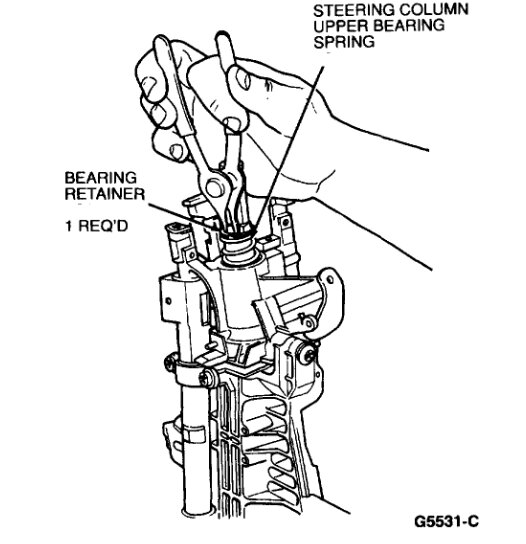 STEERING COLUMN UPPER BEARING SPRING

BEARING RETAINER

1 REQ'D

G5531-C