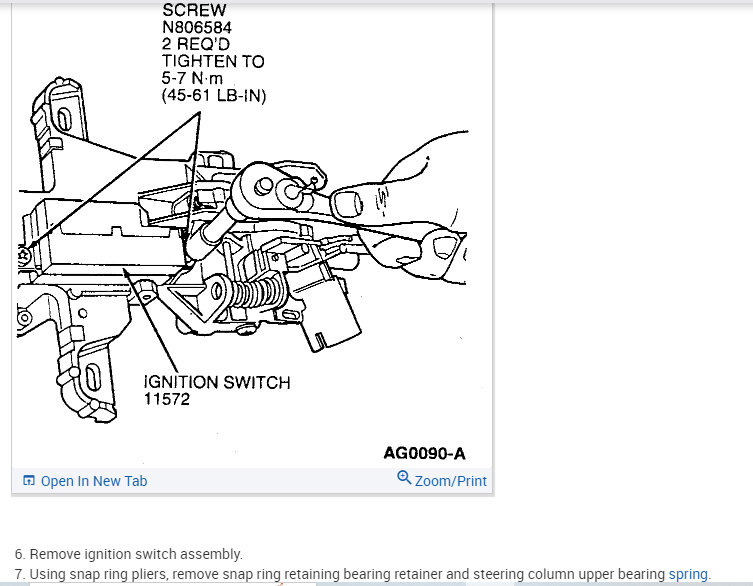 SCREW
N806584
2 REQ'D
TIGHTEN TO
5-7 N·m
(45-61 LB-IN)

IGNITION SWITCH
11572

AG0090-A

Open In New Tab
Zoom/Print

6. Remove ignition switch assembly.
7. Using snap ring pliers, remove snap ring retaining bearing retainer and steering column upper bearing spring.