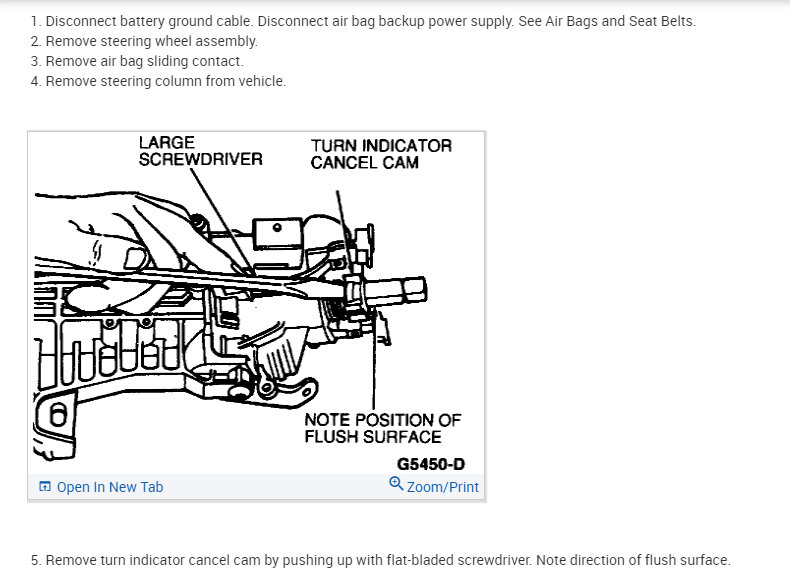 1. Disconnect battery ground cable. Disconnect air bag backup power supply. See Air Bags and Seat Belts.
2. Remove steering wheel assembly.
3. Remove air bag sliding contact.
4. Remove steering column from vehicle.

LARGE SCREWDRIVER

TURN INDICATOR CANCEL CAM

NOTE POSITION OF FLUSH SURFACE

G5450-D

Open In New Tab

Zoom/Print

5. Remove turn indicator cancel cam by pushing up with flat-bladed screwdriver. Note direction of flush surface.