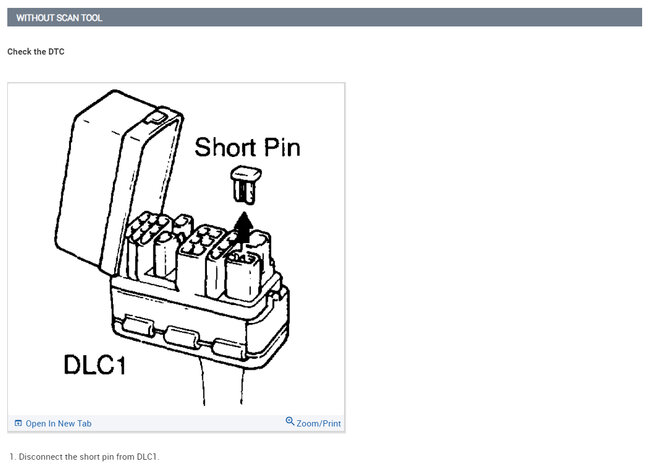 WITHOUT SCAN TOOL

Check the DTC

Short Pin

DLC1

Open In New Tab

Zoom/Print

1. Disconnect the short pin from DLC1.