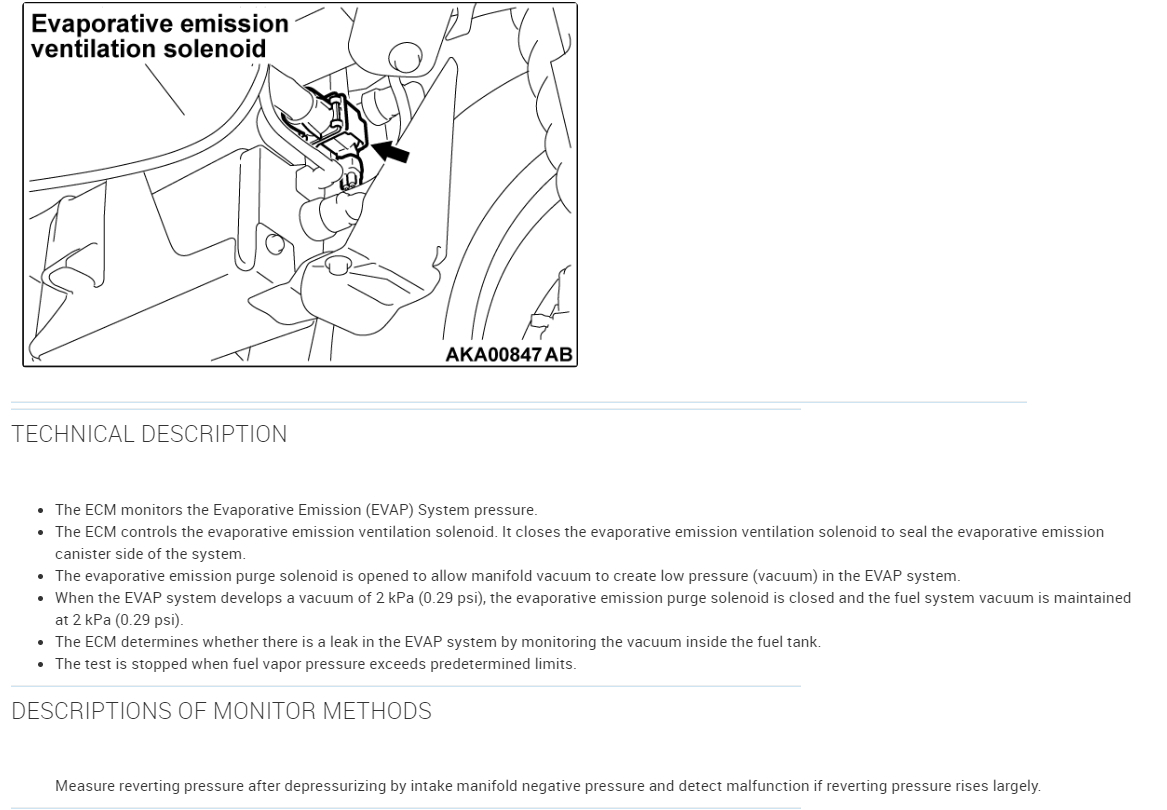 Evaporative emission ventilation solenoid

AKA00847 AB

TECHNICAL DESCRIPTION

- The ECM monitors the Evaporative Emission (EVAP) System pressure.
- The ECM controls the evaporative emission ventilation solenoid. It closes the evaporative emission ventilation solenoid to seal the evaporative emission canister side of the system.
- The evaporative emission purge solenoid is opened to allow manifold vacuum to create low pressure (vacuum) in the EVAP system.
- When the EVAP system develops a vacuum of 2 kPa (0.29 psi), the evaporative emission purge solenoid is closed and the fuel system vacuum is maintained at 2 kPa (0.29 psi).
- The ECM determines whether there is a leak in the EVAP system by monitoring the vacuum inside the fuel tank.
- The test is stopped when fuel vapor pressure exceeds predetermined limits.

DESCRIPTIONS OF MONITOR METHODS

Measure reverting pressure after depressurizing by intake manifold negative pressure and detect malfunction if reverting pressure rises largely.