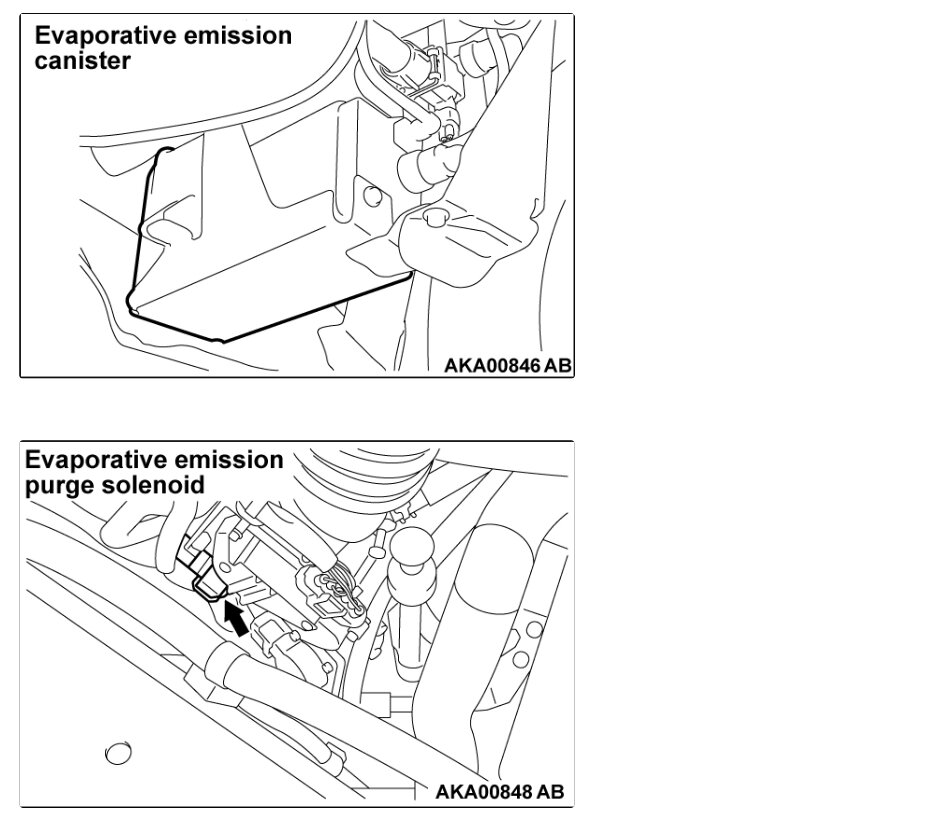 Evaporative emission canister

AKA00846 AB

Evaporative emission purge solenoid

AKA00848 AB