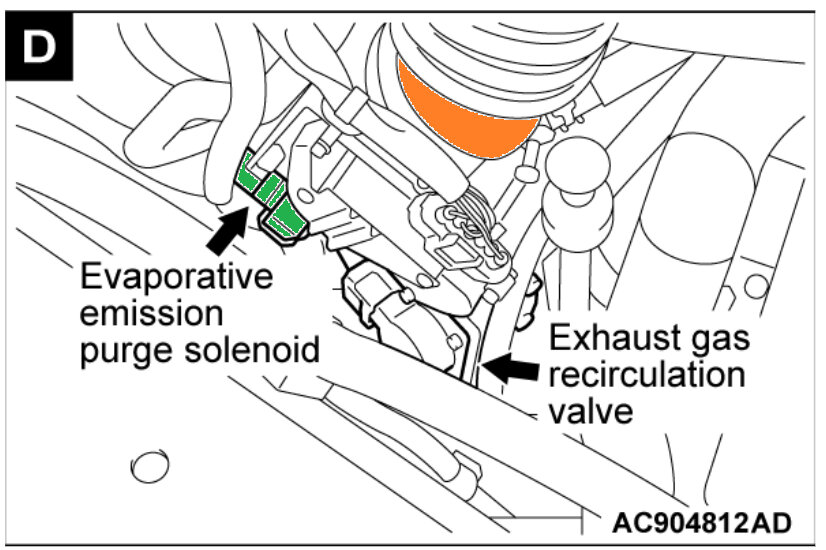 D

Evaporative emission purge solenoid

Exhaust gas recirculation valve

AC904812AD