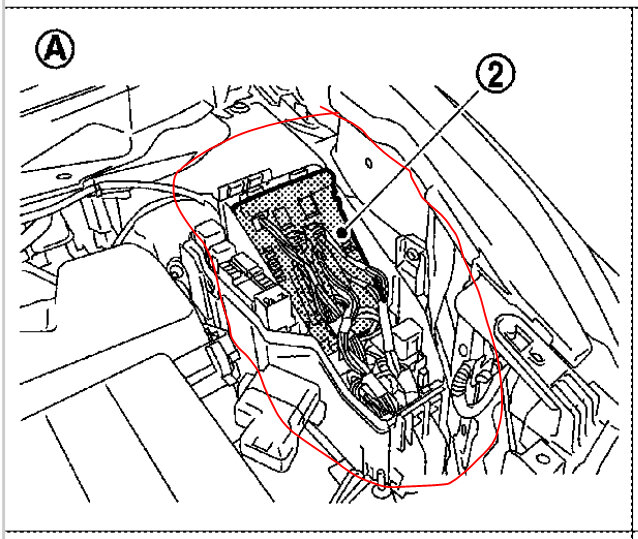 A

2