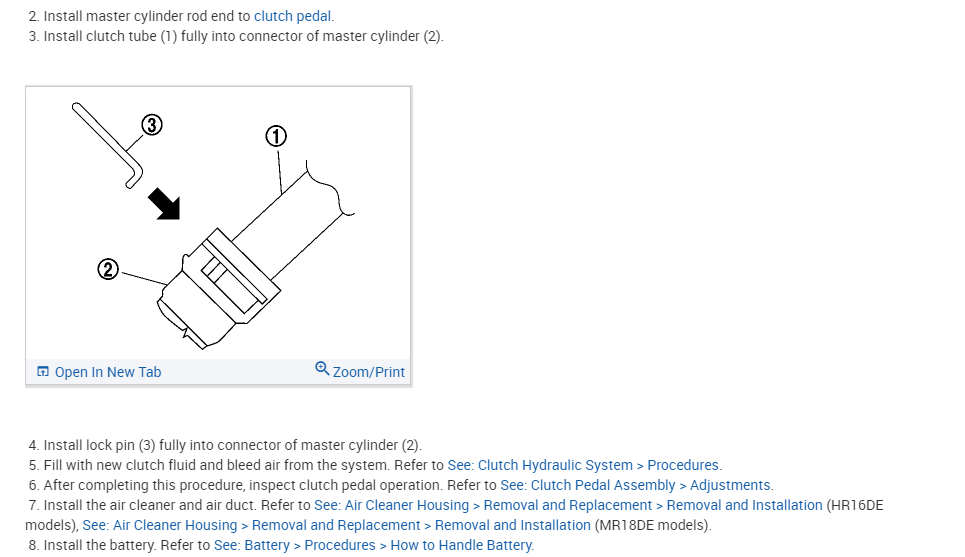 2. Install master cylinder rod end to clutch pedal.
3. Install clutch tube (1) fully into connector of master cylinder (2).

③
①
②

Open In New Tab
Zoom/Print

4. Install lock pin (3) fully into connector of master cylinder (2).
5. Fill with new clutch fluid and bleed air from the system. Refer to See: Clutch Hydraulic System > Procedures.
6. After completing this procedure, inspect clutch pedal operation. Refer to See: Clutch Pedal Assembly > Adjustments.
7. Install the air cleaner and air duct. Refer to See: Air Cleaner Housing > Removal and Replacement > Removal and Installation (HR16DE models), See: Air Cleaner Housing > Removal and Replacement > Removal and Installation (MR18DE models).
8. Install the battery. Refer to See: Battery > Procedures > How to Handle Battery.