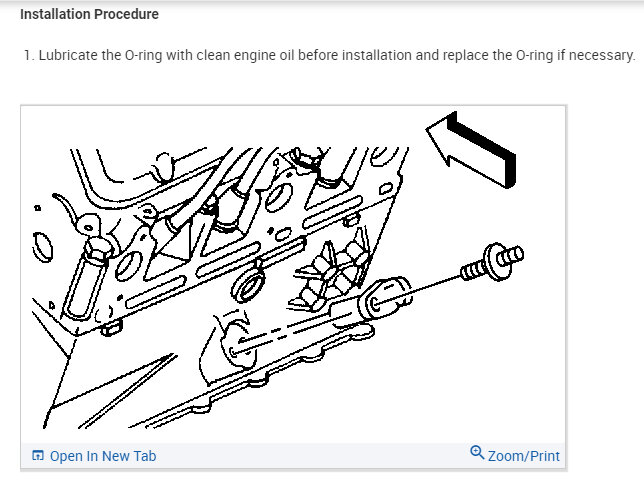 Installation Procedure

1. Lubricate the O-ring with clean engine oil before installation and replace the O-ring if necessary.

Open In New Tab

Zoom/Print