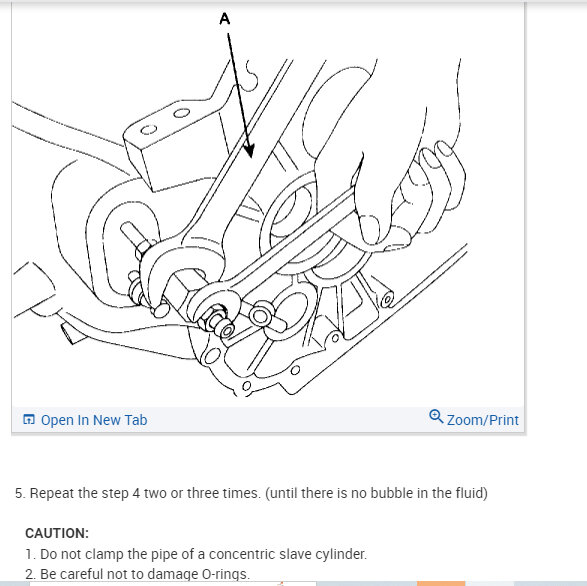 A

Open In New Tab

Zoom/Print

5. Repeat the step 4 two or three times. (until there is no bubble in the fluid)

CAUTION:

1. Do not clamp the pipe of a concentric slave cylinder.

2. Be careful not to damage O-rings.