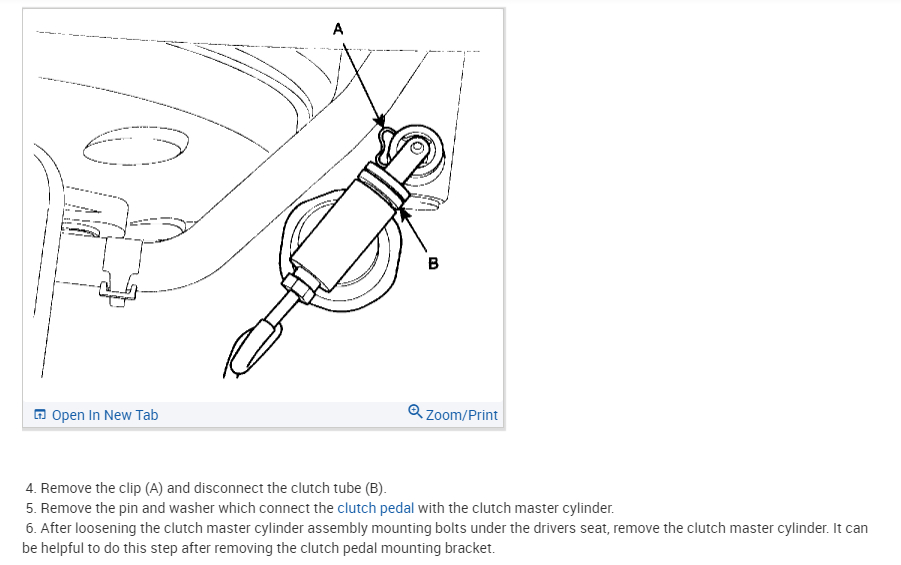 A

B

Open In New Tab

Zoom/Print

4. Remove the clip (A) and disconnect the clutch tube (B).
5. Remove the pin and washer which connect the clutch pedal with the clutch master cylinder.
6. After loosening the clutch master cylinder assembly mounting bolts under the drivers seat, remove the clutch master cylinder. It can be helpful to do this step after removing the clutch pedal mounting bracket.