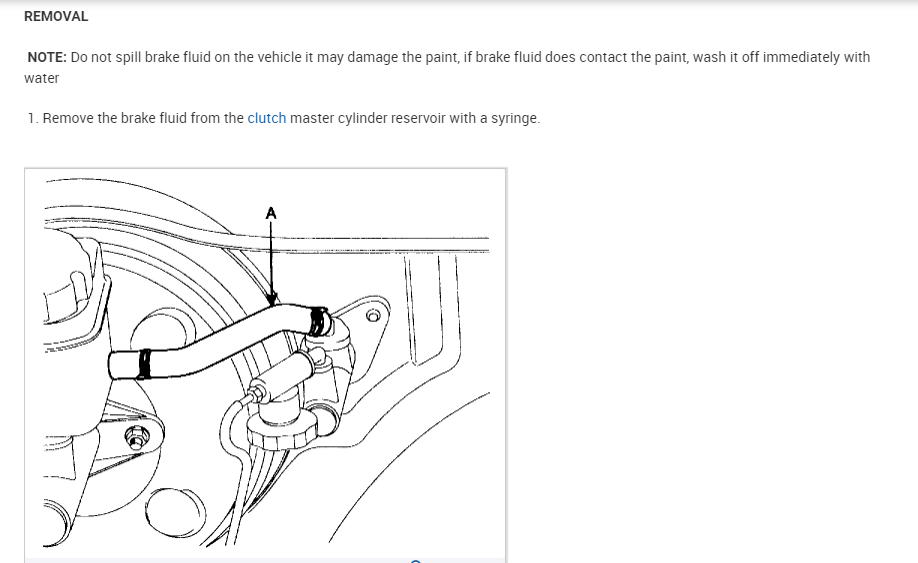 REMOVAL

NOTE: Do not spill brake fluid on the vehicle it may damage the paint, if brake fluid does contact the paint, wash it off immediately with water

1. Remove the brake fluid from the clutch master cylinder reservoir with a syringe.

A