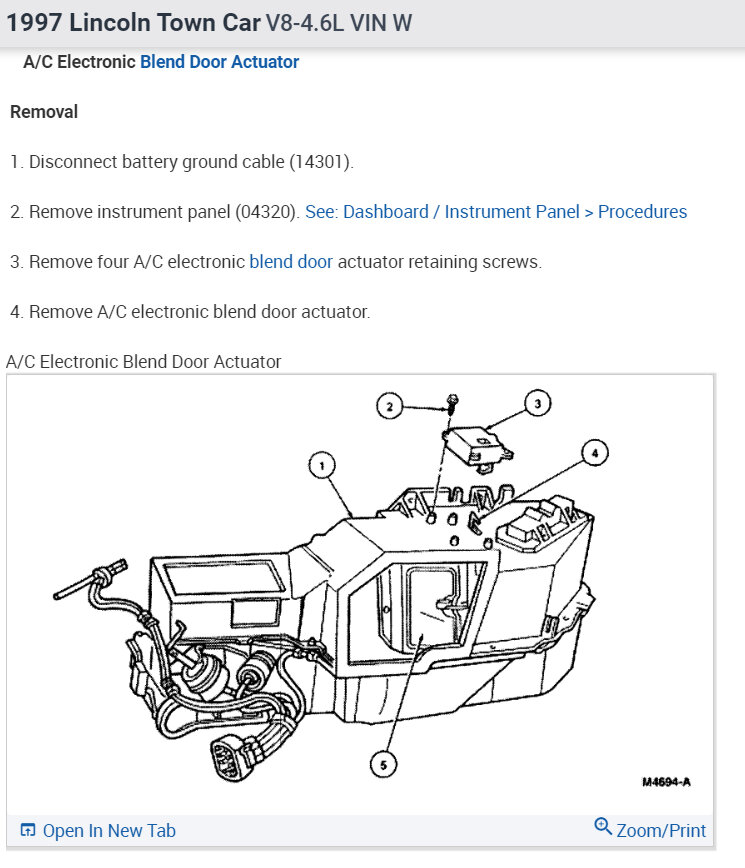 1997 Lincoln Town Car V8-4.6L VIN W

A/C Electronic Blend Door Actuator

Removal

1. Disconnect battery ground cable (14301).

2. Remove instrument panel (04320). See: Dashboard / Instrument Panel > Procedures

3. Remove four A/C electronic blend door actuator retaining screws.

4. Remove A/C electronic blend door actuator.

A/C Electronic Blend Door Actuator

2
3
1
4
5
M4694-A

Open In New Tab
Zoom/Print