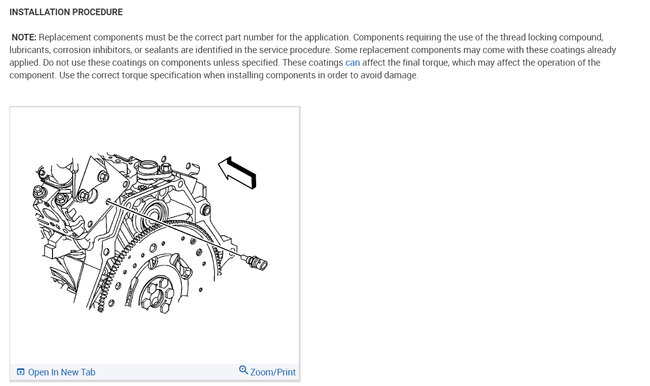 INSTALLATION PROCEDURE

NOTE: Replacement components must be the correct part number for the application. Components requiring the use of the thread locking compound, lubricants, corrosion inhibitors, or sealants are identified in the service procedure. Some replacement components may come with these coatings already applied. Do not use these coatings on components unless specified. These coatings can affect the final torque, which may affect the operation of the component. Use the correct torque specification when installing components in order to avoid damage.

Open In New Tab

Zoom/Print