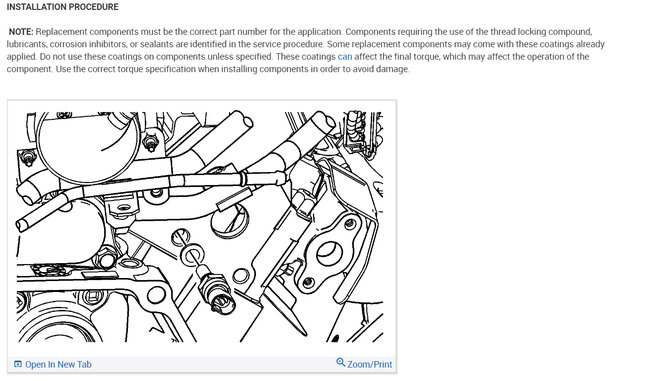 INSTALLATION PROCEDURE

NOTE: Replacement components must be the correct part number for the application. Components requiring the use of the thread locking compound, lubricants, corrosion inhibitors, or sealants are identified in the service procedure. Some replacement components may come with these coatings already applied. Do not use these coatings on components unless specified. These coatings can affect the final torque, which may affect the operation of the component. Use the correct torque specification when installing components in order to avoid damage.

Open In New Tab

Zoom/Print