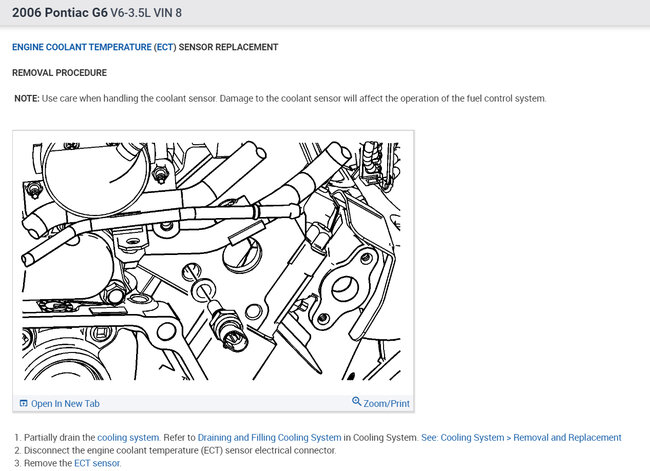 2006 Pontiac G6 V6-3.5L VIN 8

ENGINE COOLANT TEMPERATURE (ECT) SENSOR REPLACEMENT

REMOVAL PROCEDURE

NOTE: Use care when handling the coolant sensor. Damage to the coolant sensor will affect the operation of the fuel control system.

Open In New Tab

Zoom/Print

1. Partially drain the cooling system. Refer to Draining and Filling Cooling System in Cooling System. See: Cooling System > Removal and Replacement
2. Disconnect the engine coolant temperature (ECT) sensor electrical connector.
3. Remove the ECT sensor.