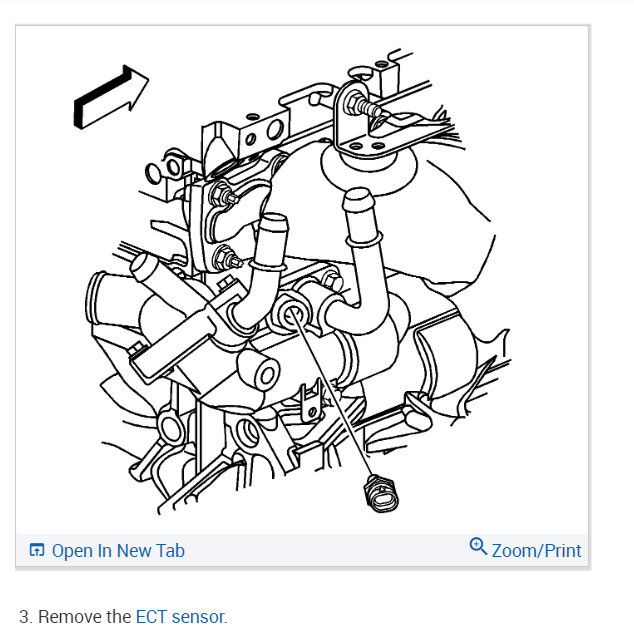 Open In New Tab

Zoom/Print

3. Remove the ECT sensor.