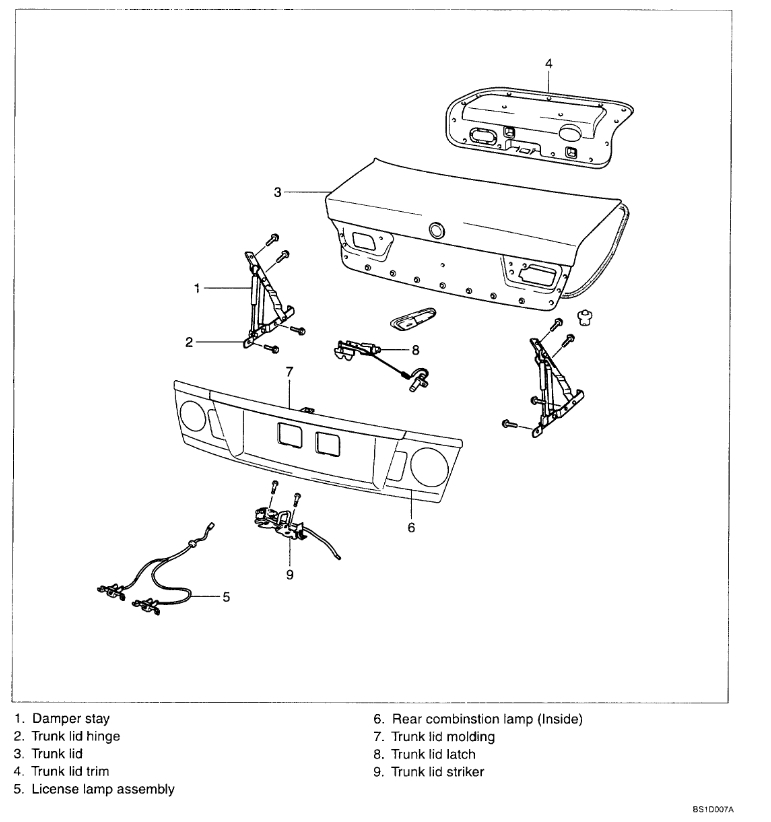 4

3

1

2

8

7

6

9

5

1. Damper stay
2. Trunk lid hinge
3. Trunk lid
4. Trunk lid trim
5. License lamp assembly

6. Rear combinstion lamp (Inside)
7. Trunk lid molding
8. Trunk lid latch
9. Trunk lid striker

BS1D007A