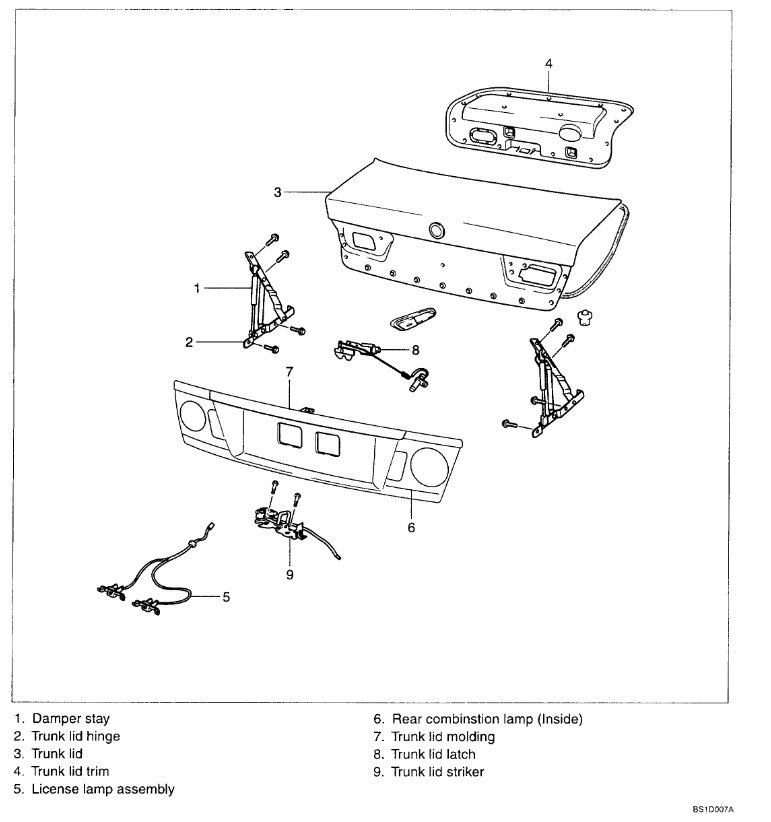 4

3

1

2

8

7

6

9

5

1. Damper stay
2. Trunk lid hinge
3. Trunk lid
4. Trunk lid trim
5. License lamp assembly

6. Rear combinstion lamp (Inside)
7. Trunk lid molding
8. Trunk lid latch
9. Trunk lid striker

BS1D007A