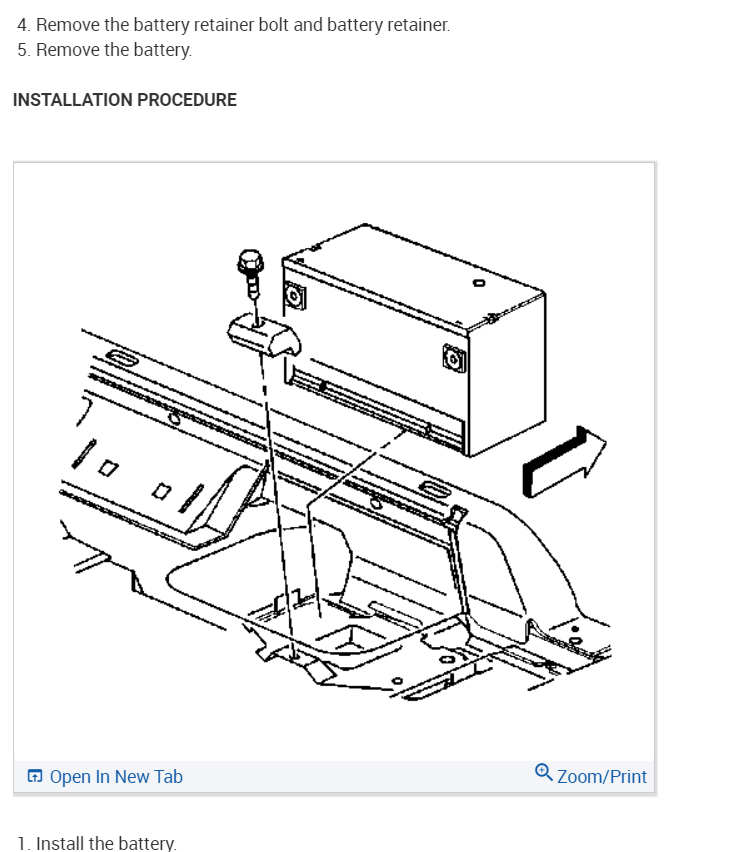 4. Remove the battery retainer bolt and battery retainer.
5. Remove the battery.

INSTALLATION PROCEDURE

Open In New Tab

Zoom/Print

1. Install the battery.