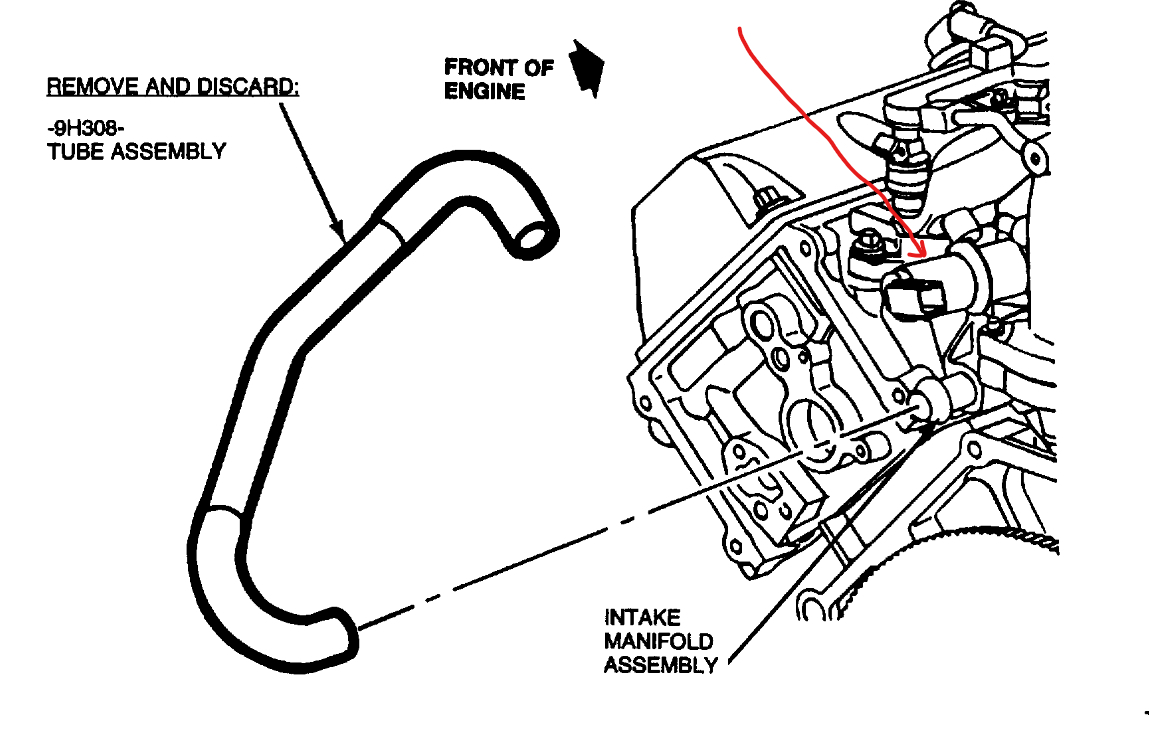 REMOVE AND DISCARD:

-9H308-
TUBE ASSEMBLY

FRONT OF
ENGINE

INTAKE
MANIFOLD
ASSEMBLY