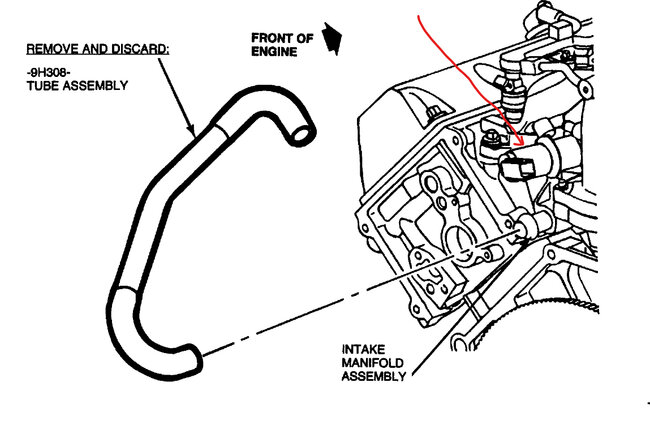 REMOVE AND DISCARD:
-9H308-
TUBE ASSEMBLY

FRONT OF
ENGINE

INTAKE
MANIFOLD
ASSEMBLY