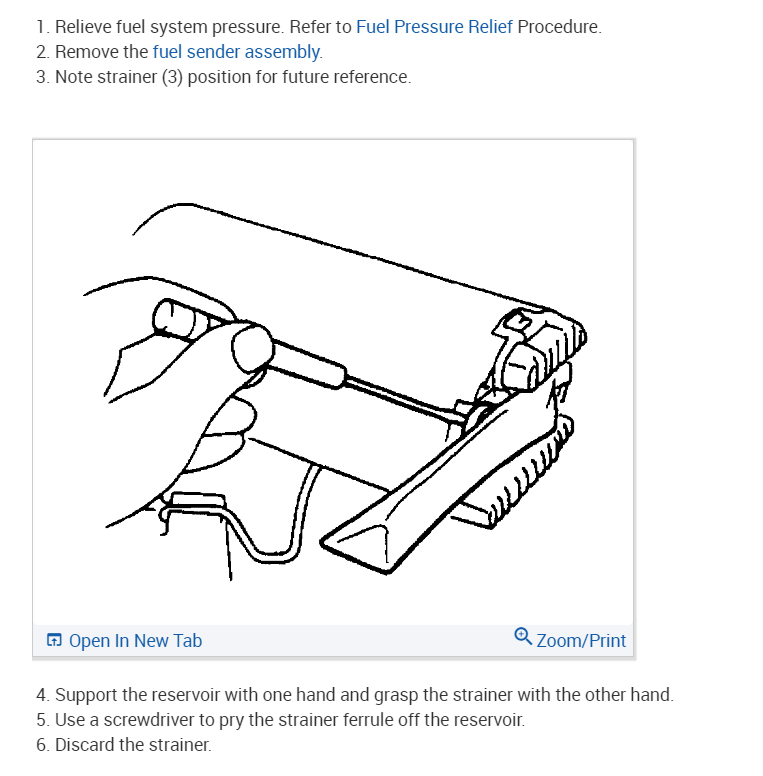 1. Relieve fuel system pressure. Refer to Fuel Pressure Relief Procedure.
2. Remove the fuel sender assembly.
3. Note strainer (3) position for future reference.

Open In New Tab

Zoom/Print

4. Support the reservoir with one hand and grasp the strainer with the other hand.
5. Use a screwdriver to pry the strainer ferrule off the reservoir.
6. Discard the strainer.