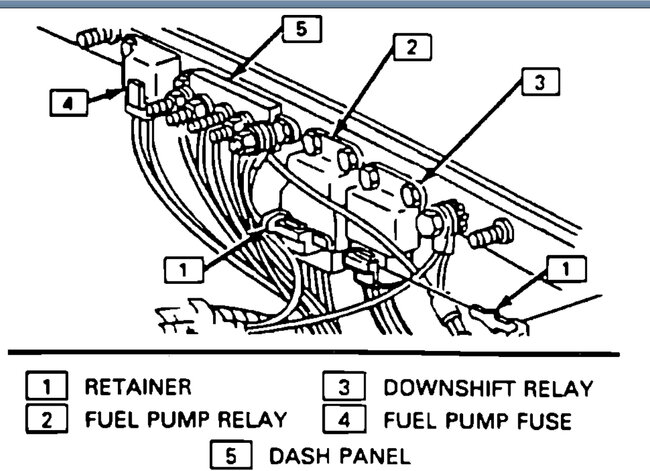 5
2
3
4
1
1

1 RETAINER
2 FUEL PUMP RELAY
3 DOWNSHIFT RELAY
4 FUEL PUMP FUSE
5 DASH PANEL