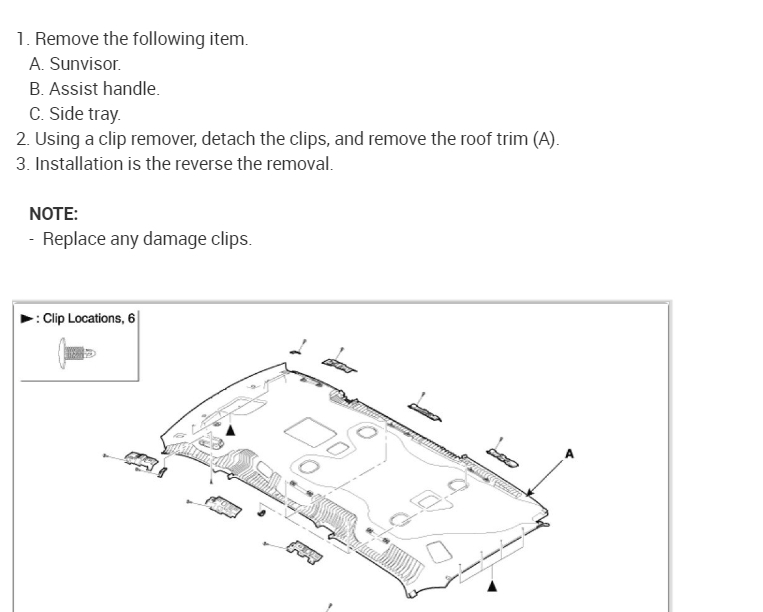 1. Remove the following item.
A. Sunvisor.
B. Assist handle.
C. Side tray.
2. Using a clip remover, detach the clips, and remove the roof trim (A).
3. Installation is the reverse the removal.

NOTE:
- Replace any damage clips.

►: Clip Locations, 6

A