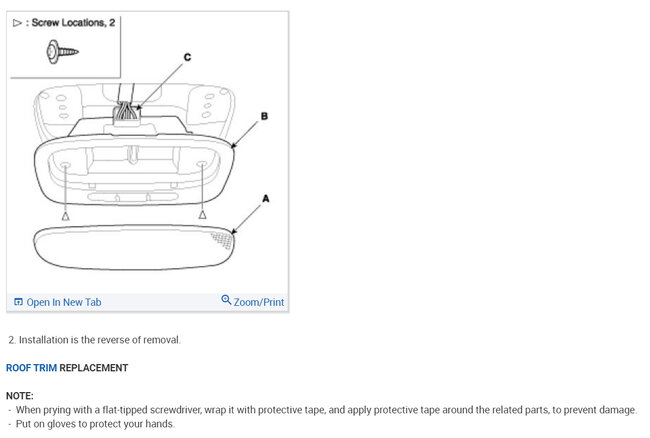 ▷ : Screw Locations, 2

C

B

A

Open In New Tab

Zoom/Print

2. Installation is the reverse of removal.

ROOF TRIM REPLACEMENT

NOTE:
- When prying with a flat-tipped screwdriver, wrap it with protective tape, and apply protective tape around the related parts, to prevent damage.
- Put on gloves to protect your hands.