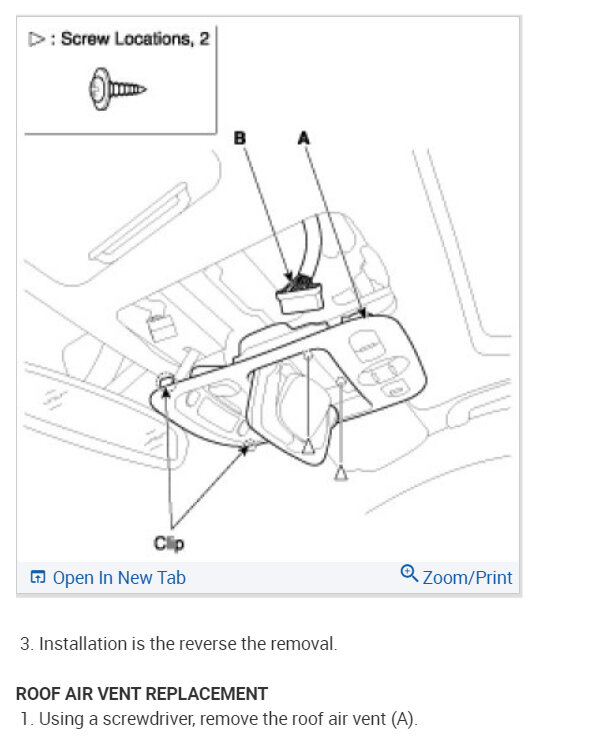 ▷ : Screw Locations, 2

B
A

Clip

Open In New Tab
Zoom/Print

3. Installation is the reverse the removal.

ROOF AIR VENT REPLACEMENT
1. Using a screwdriver, remove the roof air vent (A).