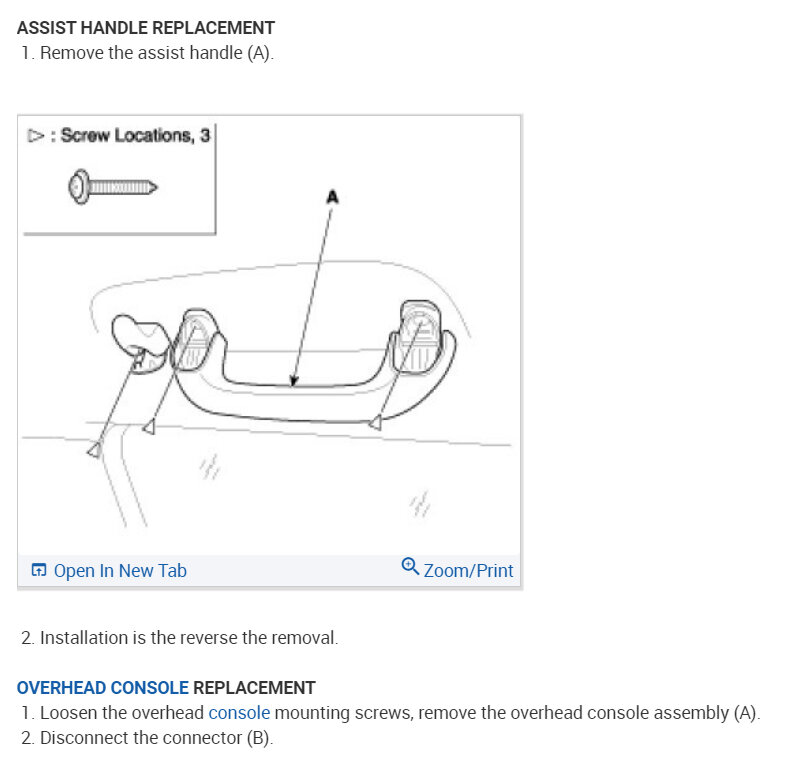 ASSIST HANDLE REPLACEMENT
1. Remove the assist handle (A).

▷ : Screw Locations, 3

A

Open In New Tab
Zoom/Print

2. Installation is the reverse the removal.

OVERHEAD CONSOLE REPLACEMENT
1. Loosen the overhead console mounting screws, remove the overhead console assembly (A).
2. Disconnect the connector (B).