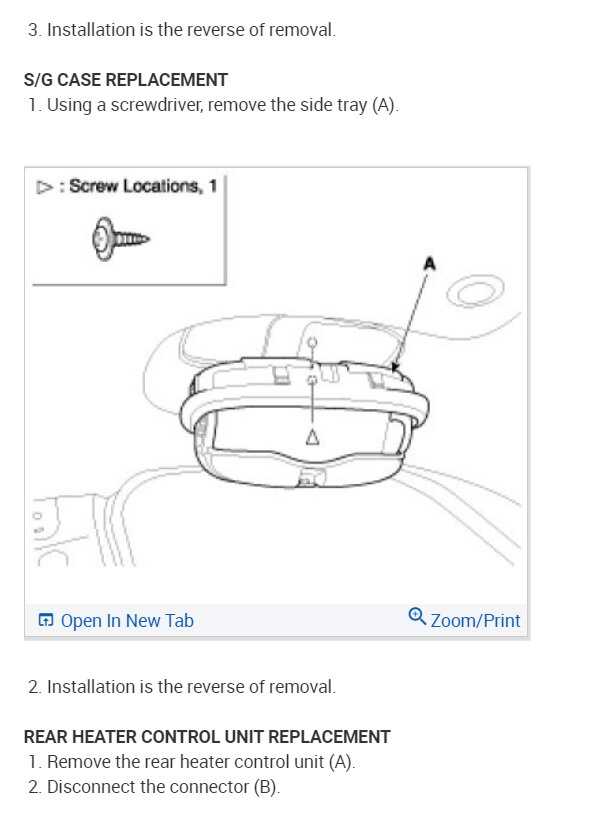 3. Installation is the reverse of removal.

S/G CASE REPLACEMENT

1. Using a screwdriver, remove the side tray (A).

▷ : Screw Locations, 1

A

Open In New Tab

Zoom/Print

2. Installation is the reverse of removal.

REAR HEATER CONTROL UNIT REPLACEMENT

1. Remove the rear heater control unit (A).

2. Disconnect the connector (B).