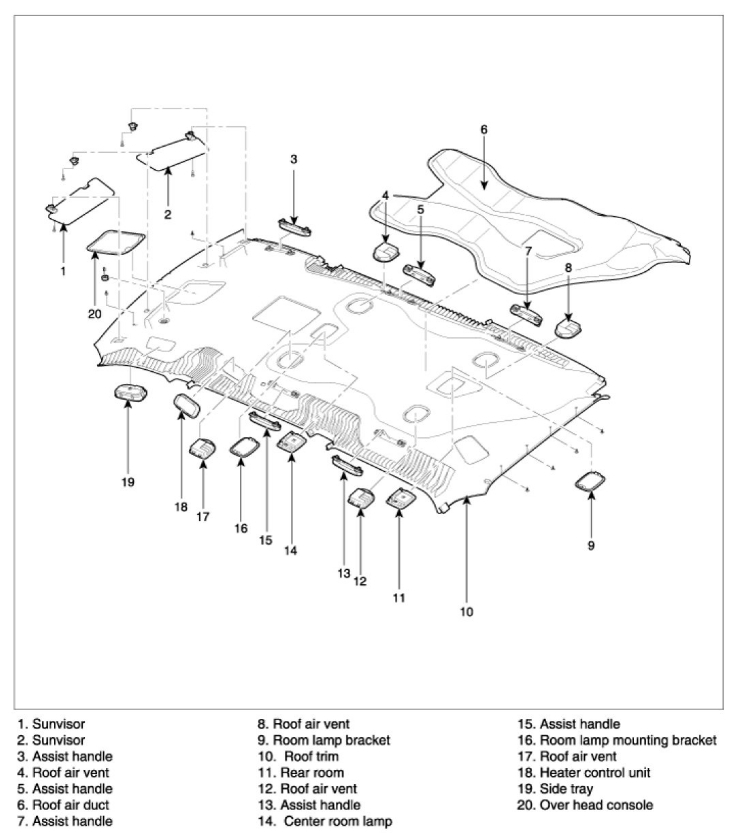 6
3
4
5
2
7
8
1
20
19
18
17
16
15
14
13
12
11
10
9

1. Sunvisor
2. Sunvisor
3. Assist handle
4. Roof air vent
5. Assist handle
6. Roof air duct
7. Assist handle

8. Roof air vent
9. Room lamp bracket
10. Roof trim
11. Rear room
12. Roof air vent
13. Assist handle
14. Center room lamp

15. Assist handle
16. Room lamp mounting bracket
17. Roof air vent
18. Heater control unit
19. Side tray
20. Over head console