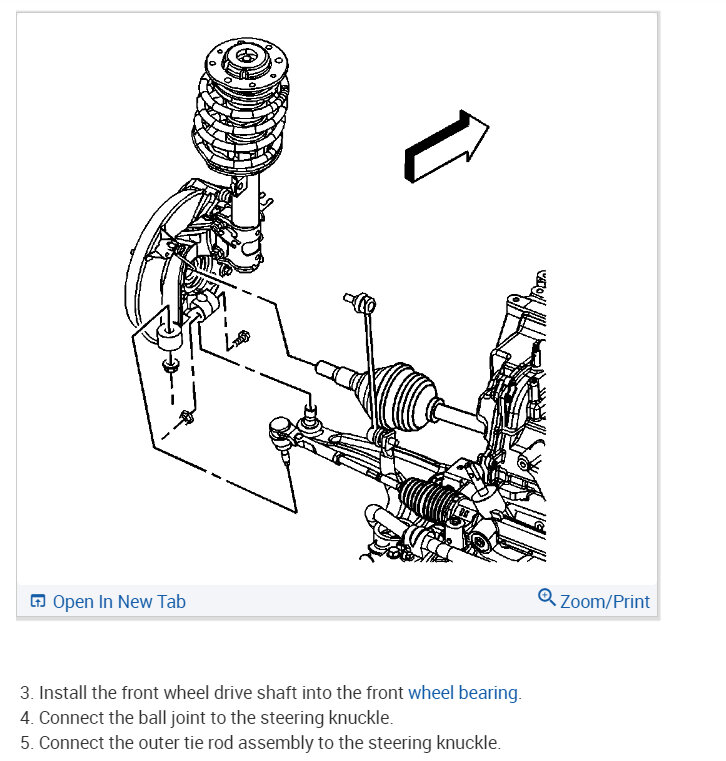 Open In New Tab

Zoom/Print

3. Install the front wheel drive shaft into the front wheel bearing.
4. Connect the ball joint to the steering knuckle.
5. Connect the outer tie rod assembly to the steering knuckle.