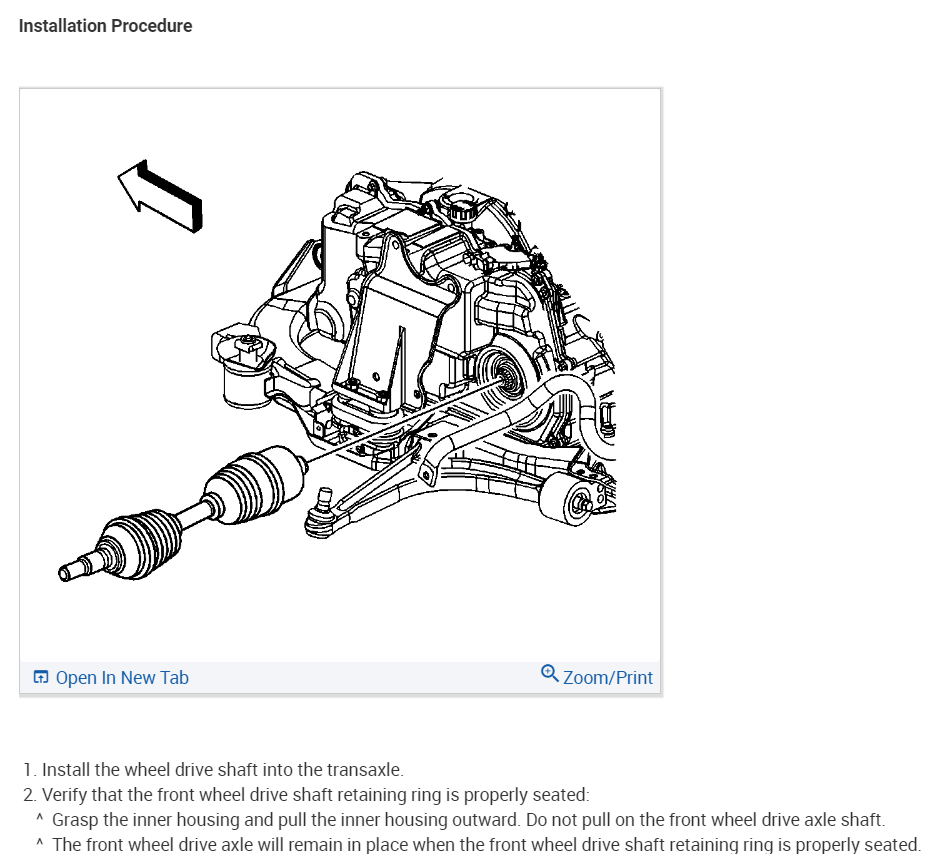 Installation Procedure

Open In New Tab

Zoom/Print

1. Install the wheel drive shaft into the transaxle.
2. Verify that the front wheel drive shaft retaining ring is properly seated:
^ Grasp the inner housing and pull the inner housing outward. Do not pull on the front wheel drive axle shaft.
^ The front wheel drive axle will remain in place when the front wheel drive shaft retaining ring is properly seated.