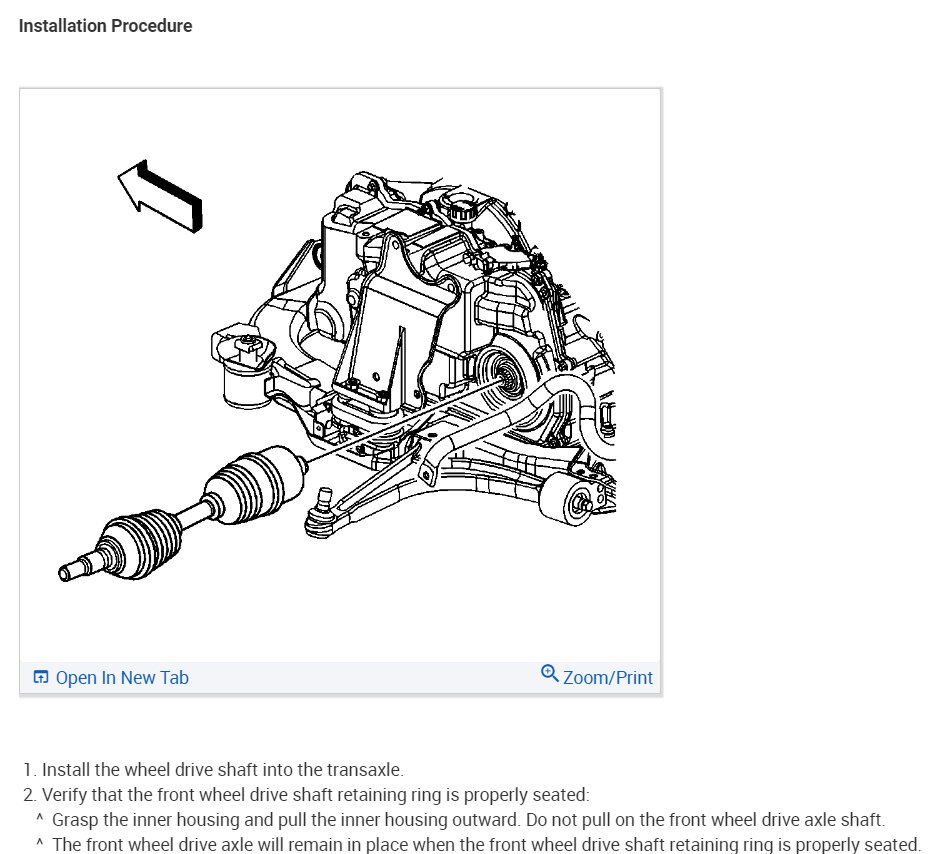 Installation Procedure

Open In New Tab

Zoom/Print

1. Install the wheel drive shaft into the transaxle.
2. Verify that the front wheel drive shaft retaining ring is properly seated:
^ Grasp the inner housing and pull the inner housing outward. Do not pull on the front wheel drive axle shaft.
^ The front wheel drive axle will remain in place when the front wheel drive shaft retaining ring is properly seated.