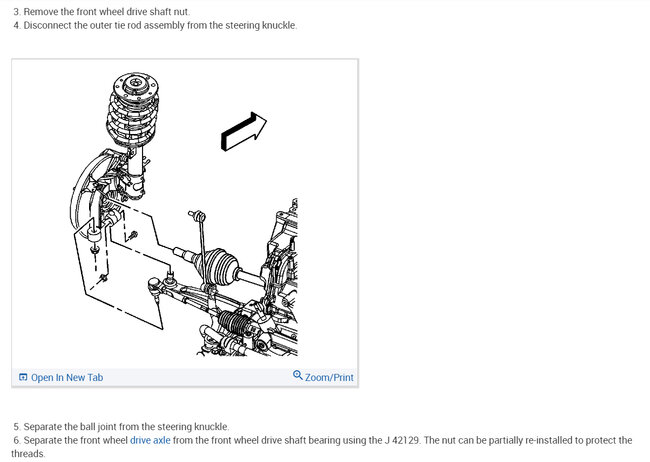 3. Remove the front wheel drive shaft nut.
4. Disconnect the outer tie rod assembly from the steering knuckle.

Open In New Tab

Zoom/Print

5. Separate the ball joint from the steering knuckle.
6. Separate the front wheel drive axle from the front wheel drive shaft bearing using the J 42129. The nut can be partially re-installed to protect the threads.