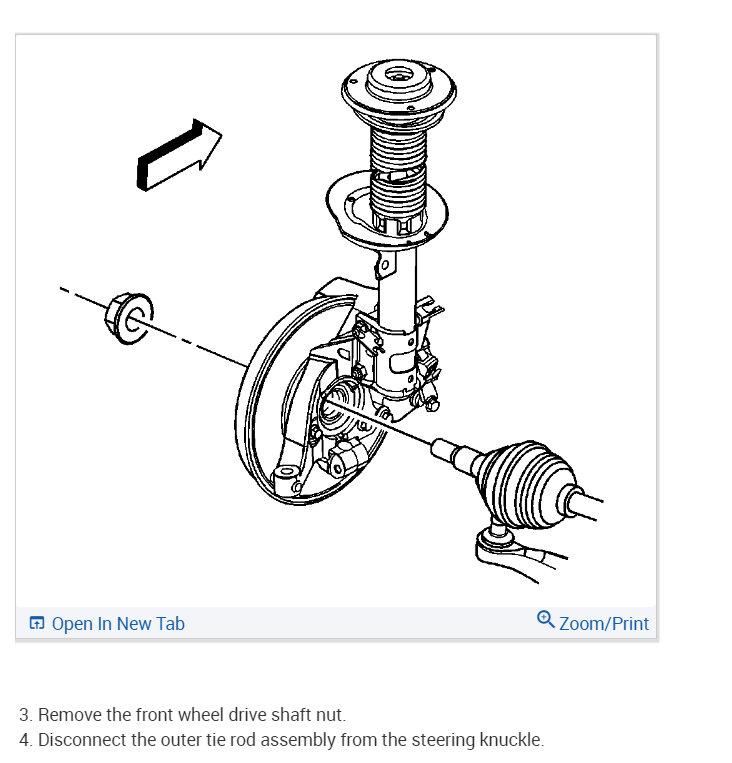 Open In New Tab
Zoom/Print

3. Remove the front wheel drive shaft nut.
4. Disconnect the outer tie rod assembly from the steering knuckle.