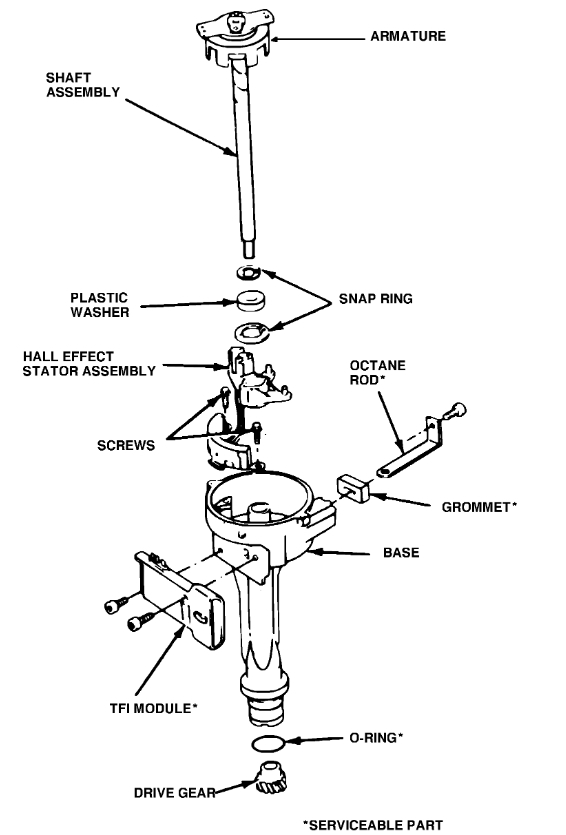 ARMATURE

SHAFT ASSEMBLY

PLASTIC WASHER

SNAP RING

HALL EFFECT STATOR ASSEMBLY

OCTANE ROD*

SCREWS

GROMMET*

BASE

TFI MODULE*

O-RING*

DRIVE GEAR

*SERVICEABLE PART