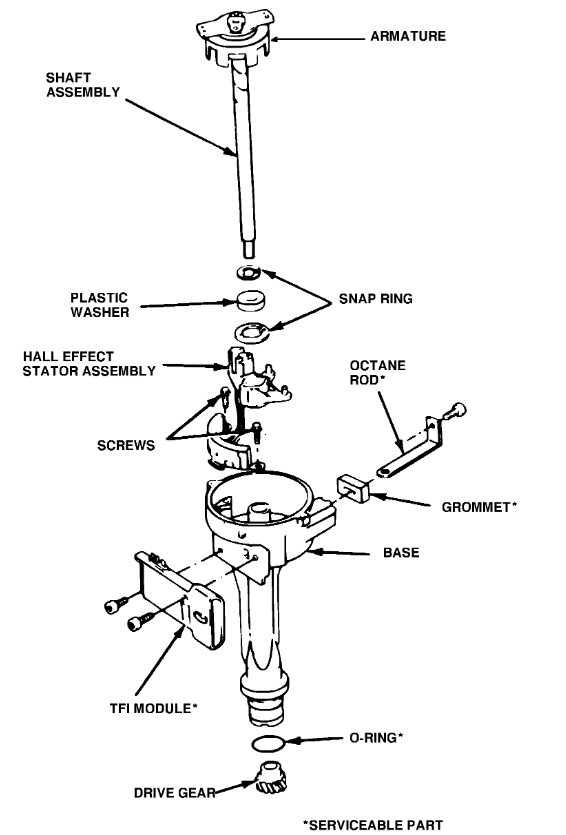 ARMATURE

SHAFT ASSEMBLY

PLASTIC WASHER

SNAP RING

HALL EFFECT STATOR ASSEMBLY

OCTANE ROD*

SCREWS

GROMMET*

BASE

TFI MODULE*

O-RING*

DRIVE GEAR

*SERVICEABLE PART