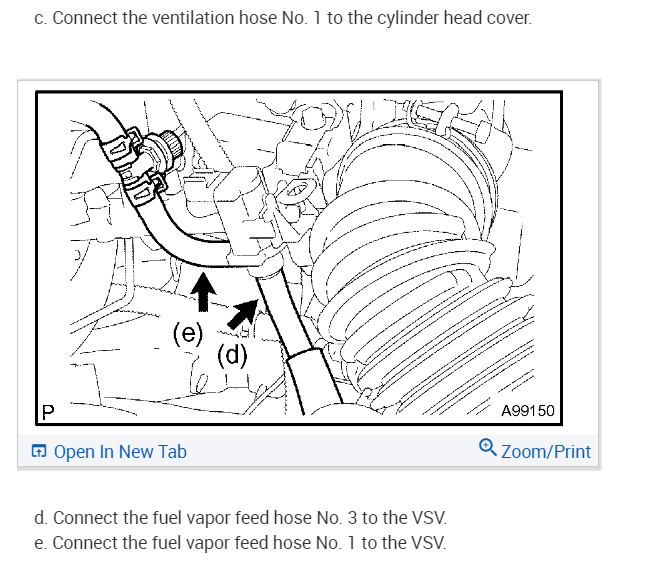 c. Connect the ventilation hose No. 1 to the cylinder head cover.

(e)
(d)
P
A99150

Open In New Tab
Zoom/Print

d. Connect the fuel vapor feed hose No. 3 to the VSV.
e. Connect the fuel vapor feed hose No. 1 to the VSV.